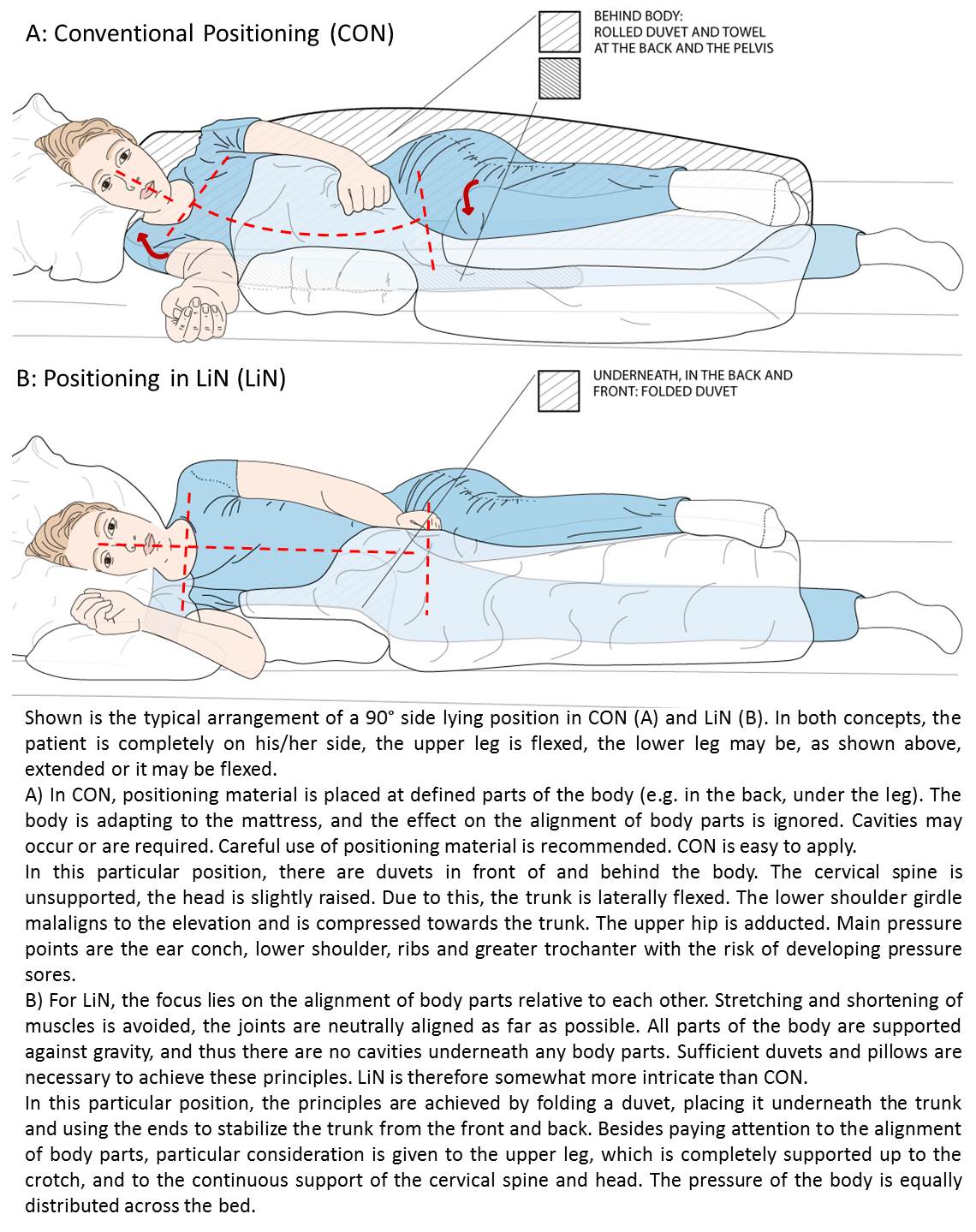 A: Conventional Positioning (CON)

BEHIND BODY:
ROLLED DUVET AND TOWEL
AT THE BACK AND THE PELVIS

B: Positioning in LiN (LiN)

UNDERNEATH, IN THE BACK AND
FRONT: FOLDED DUVET

Shown is the typical arrangement of a 90° side lying position in CON (A) and LiN (B). In both concepts, the patient is completely on his/her side, the upper leg is flexed, the lower leg may be, as shown above, extended or it may be flexed.
A) In CON, positioning material is placed at defined parts of the body (e.g. in the back, under the leg). The body is adapting to the mattress, and the effect on the alignment of body parts is ignored. Cavities may occur or are required. Careful use of positioning material is recommended. CON is easy to apply.
In this particular position, there are duvets in front of and behind the body. The cervical spine is unsupported, the head is slightly raised. Due to this, the trunk is laterally flexed. The lower shoulder girdle malaligns to the elevation and is compressed towards the trunk. The upper hip is adducted. Main pressure points are the ear conch, lower shoulder, ribs and greater trochanter with the risk of developing pressure sores.
B) For LiN, the focus lies on the alignment of body parts relative to each other. Stretching and shortening of muscles is avoided, the joints are neutrally aligned as far as possible. All parts of the body are supported against gravity, and thus there are no cavities underneath any body parts. Sufficient duvets and pillows are necessary to achieve these principles. LiN is therefore somewhat more intricate than CON.
In this particular position, the principles are achieved by folding a duvet, placing it underneath the trunk and using the ends to stabilize the trunk from the front and back. Besides paying attention to the alignment of body parts, particular consideration is given to the upper leg, which is completely supported up to the crotch, and to the continuous support of the cervical spine and head. The pressure of the body is equally distributed across the bed.